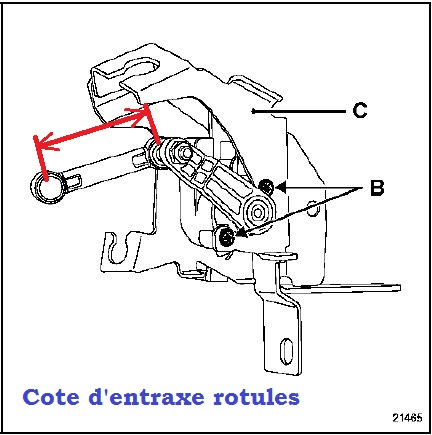 C

B

Cote d'entraxe rotules

21465