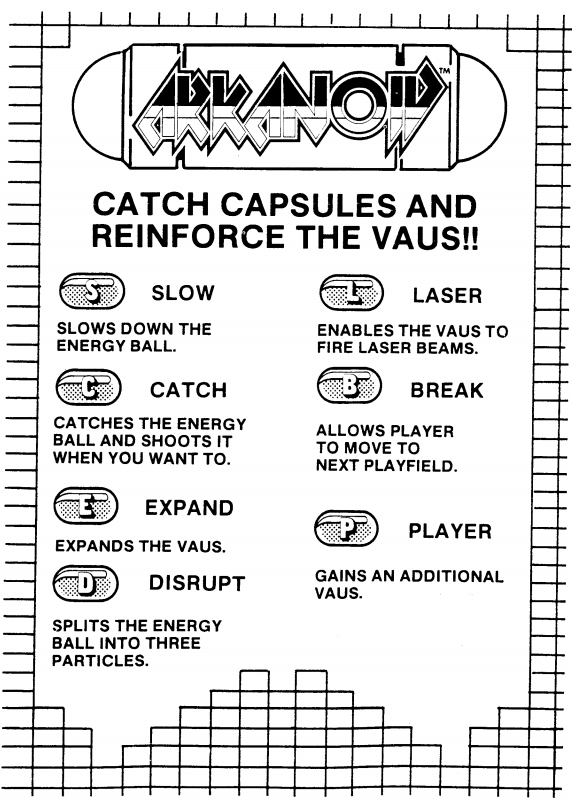 ARKANOID™

CATCH CAPSULES AND REINFORCE THE VAUS!!

S SLOW

SLOWS DOWN THE ENERGY BALL.

C CATCH

CATCHES THE ENERGY BALL AND SHOOTS IT WHEN YOU WANT TO.

E EXPAND

EXPANDS THE VAUS.

D DISRUPT

SPLITS THE ENERGY BALL INTO THREE PARTICLES.

L LASER

ENABLES THE VAUS TO FIRE LASER BEAMS.

B BREAK

ALLOWS PLAYER TO MOVE TO NEXT PLAYFIELD.

P PLAYER

GAINS AN ADDITIONAL VAUS.